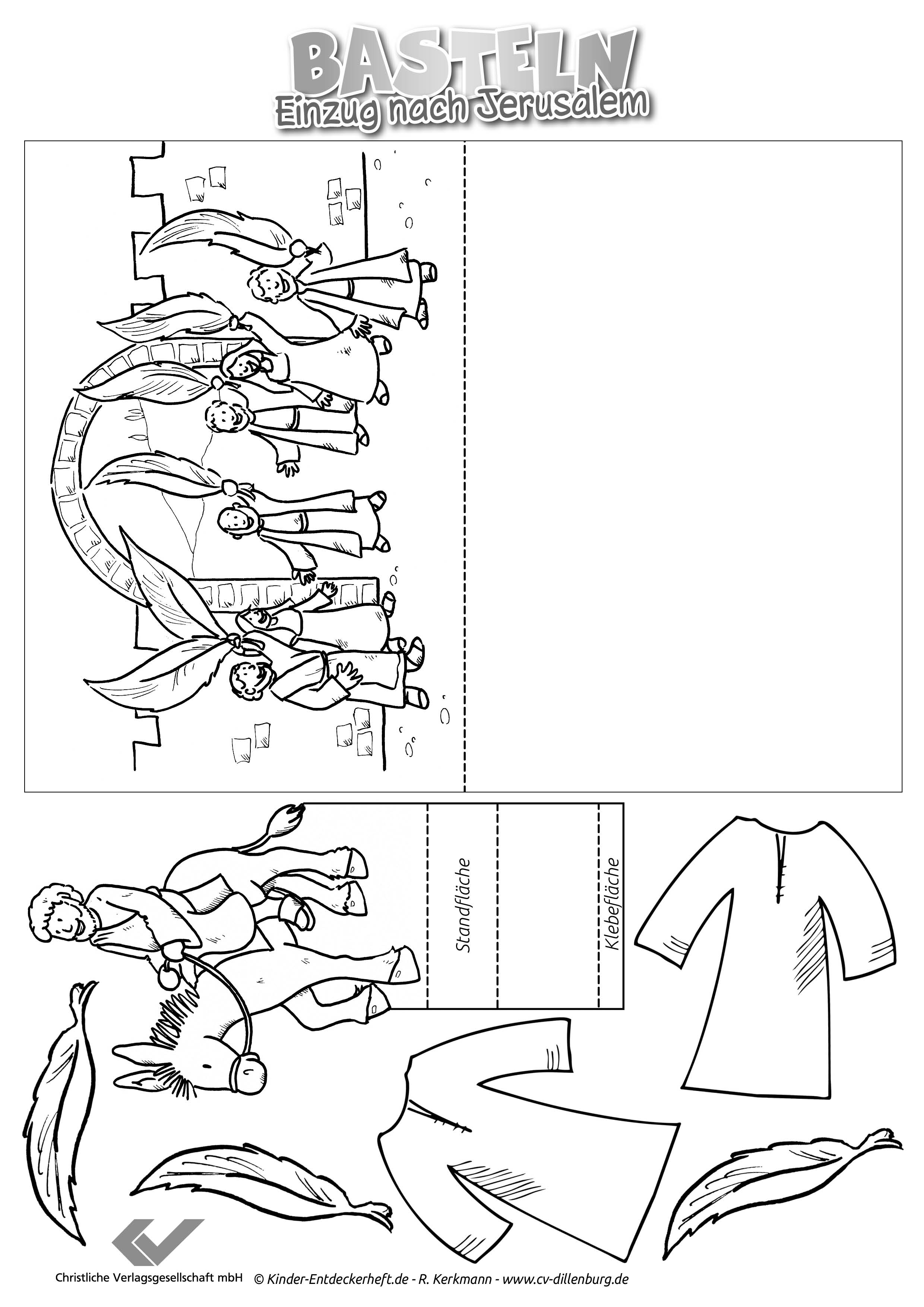 BASTELN
Einzug nach Jerusalem

Standfläche

Klebefläche

Christliche Verlagsgesellschaft mbH © Kinder-Entdeckerheft.de - R. Kerkmann - www.cv-dillenburg.de